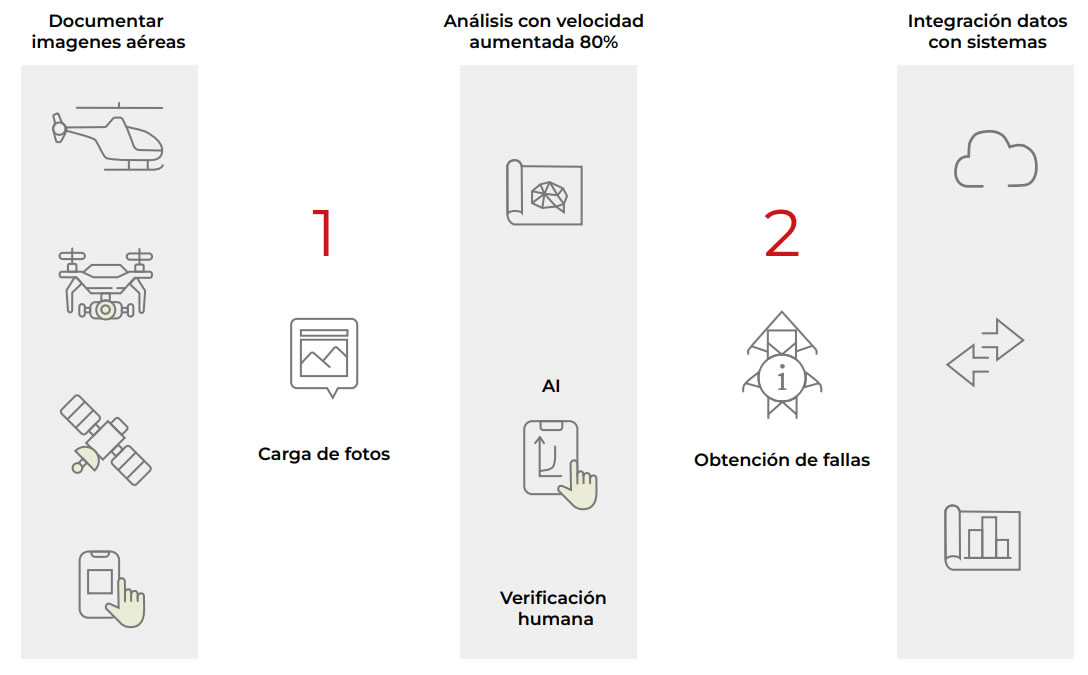 Documentar imagenes aéreas

1

Carga de fotos

Análisis con velocidad aumentada 80%

AI

Verificación humana

2

Obtención de fallas

Integración datos con sistemas